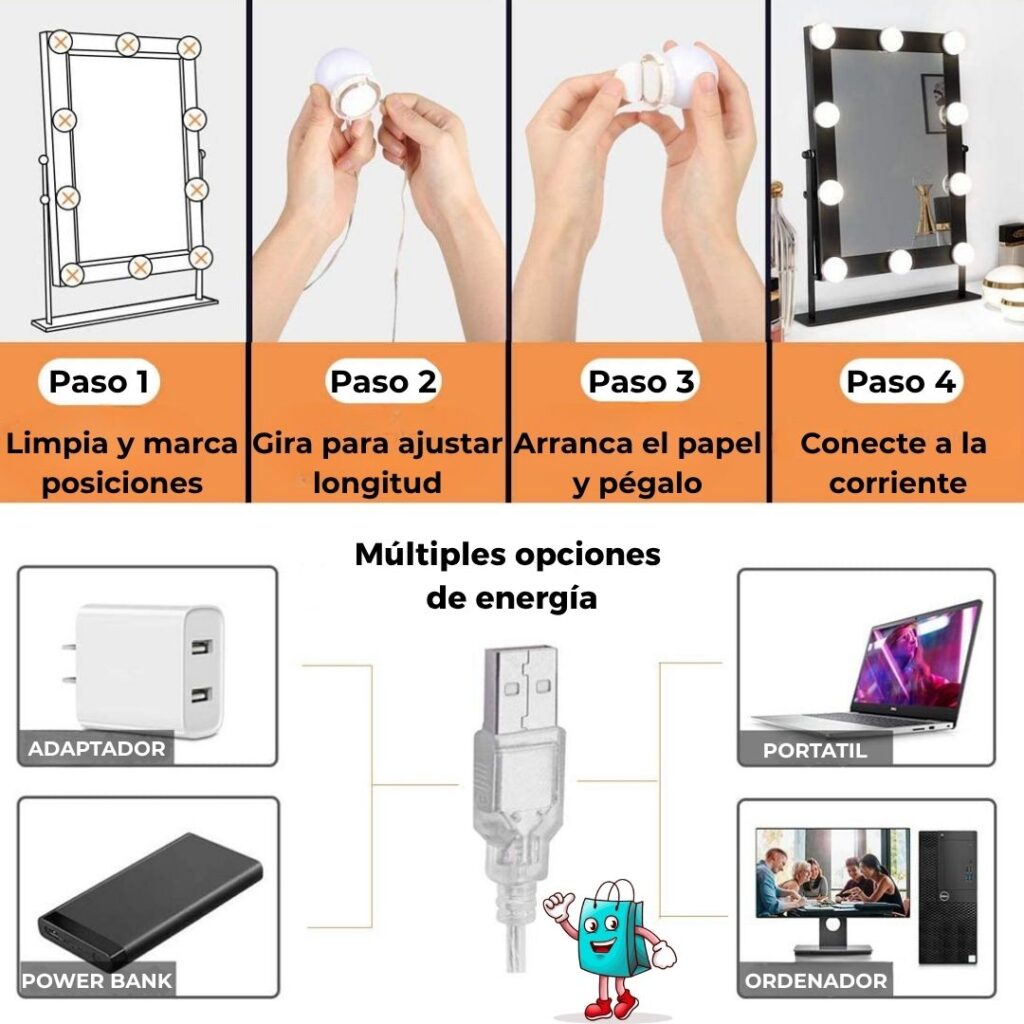 Paso 1
Limpia y marca posiciones

Paso 2
Gira para ajustar longitud

Paso 3
Arranca el papel y pégalo

Paso 4
Conecte a la corriente

Múltiples opciones de energía

ADAPTADOR

POWER BANK

PORTATIL

ORDENADOR